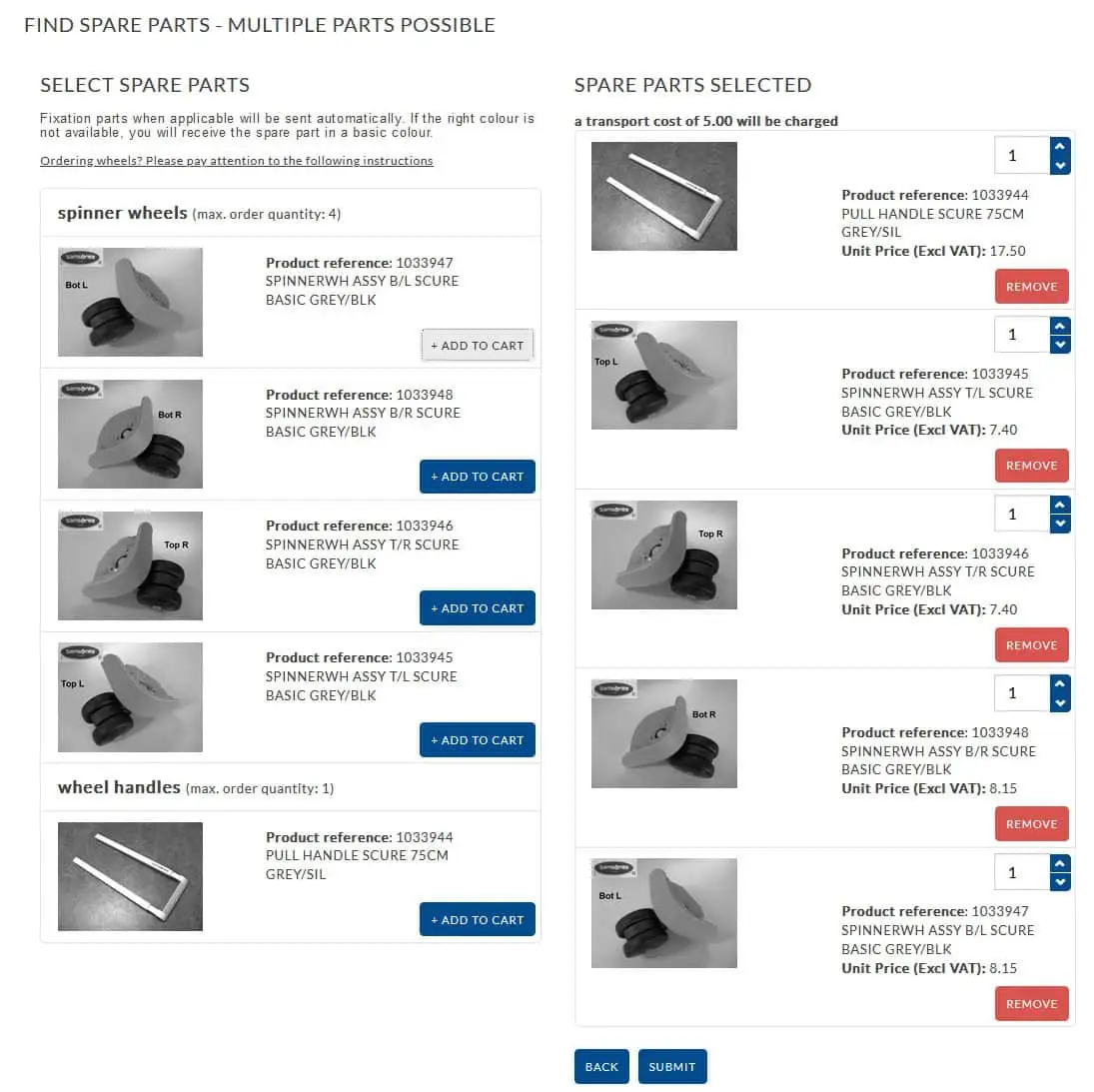 FIND SPARE PARTS - MULTIPLE PARTS POSSIBLE

SELECT SPARE PARTS

Fixation parts when applicable will be sent automatically. If the right colour is not available, you will receive the spare part in a basic colour.

Ordering wheels? Please pay attention to the following instructions

spinner wheels (max. order quantity: 4)

Samsonite
Bot L

Product reference: 1033947
SPINNERWH ASSY B/L SCURE BASIC GREY/BLK

+ ADD TO CART

Samsonite
Bot R

Product reference: 1033948
SPINNERWH ASSY B/R SCURE BASIC GREY/BLK

+ ADD TO CART

Samsonite
Top R

Product reference: 1033946
SPINNERWH ASSY T/R SCURE BASIC GREY/BLK

+ ADD TO CART

Samsonite
Top L

Product reference: 1033945
SPINNERWH ASSY T/L SCURE BASIC GREY/BLK

+ ADD TO CART

wheel handles (max. order quantity: 1)

Product reference: 1033944
PULL HANDLE SCURE 75CM GREY/SIL

+ ADD TO CART

SPARE PARTS SELECTED

a transport cost of 5.00 will be charged

1

Product reference: 1033944
PULL HANDLE SCURE 75CM GREY/SIL
Unit Price (Excl VAT): 17.50

REMOVE

Samsonite
Top L

1

Product reference: 1033945
SPINNERWH ASSY T/L SCURE BASIC GREY/BLK
Unit Price (Excl VAT): 7.40

REMOVE

Samsonite
Top R

1

Product reference: 1033946
SPINNERWH ASSY T/R SCURE BASIC GREY/BLK
Unit Price (Excl VAT): 7.40

REMOVE

Samsonite
Bot R

1

Product reference: 1033948
SPINNERWH ASSY B/R SCURE BASIC GREY/BLK
Unit Price (Excl VAT): 8.15

REMOVE

Samsonite
Bot L

1

Product reference: 1033947
SPINNERWH ASSY B/L SCURE BASIC GREY/BLK
Unit Price (Excl VAT): 8.15

REMOVE

BACK SUBMIT